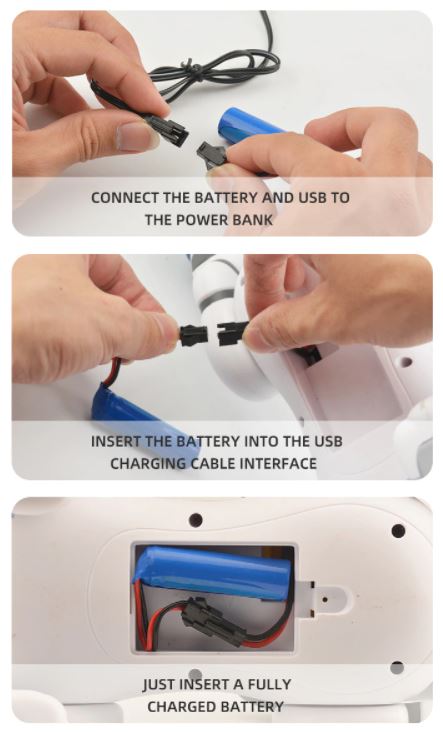 CONNECT THE BATTERY AND USB TO THE POWER BANK

INSERT THE BATTERY INTO THE USB CHARGING CABLE INTERFACE

JUST INSERT A FULLY CHARGED BATTERY