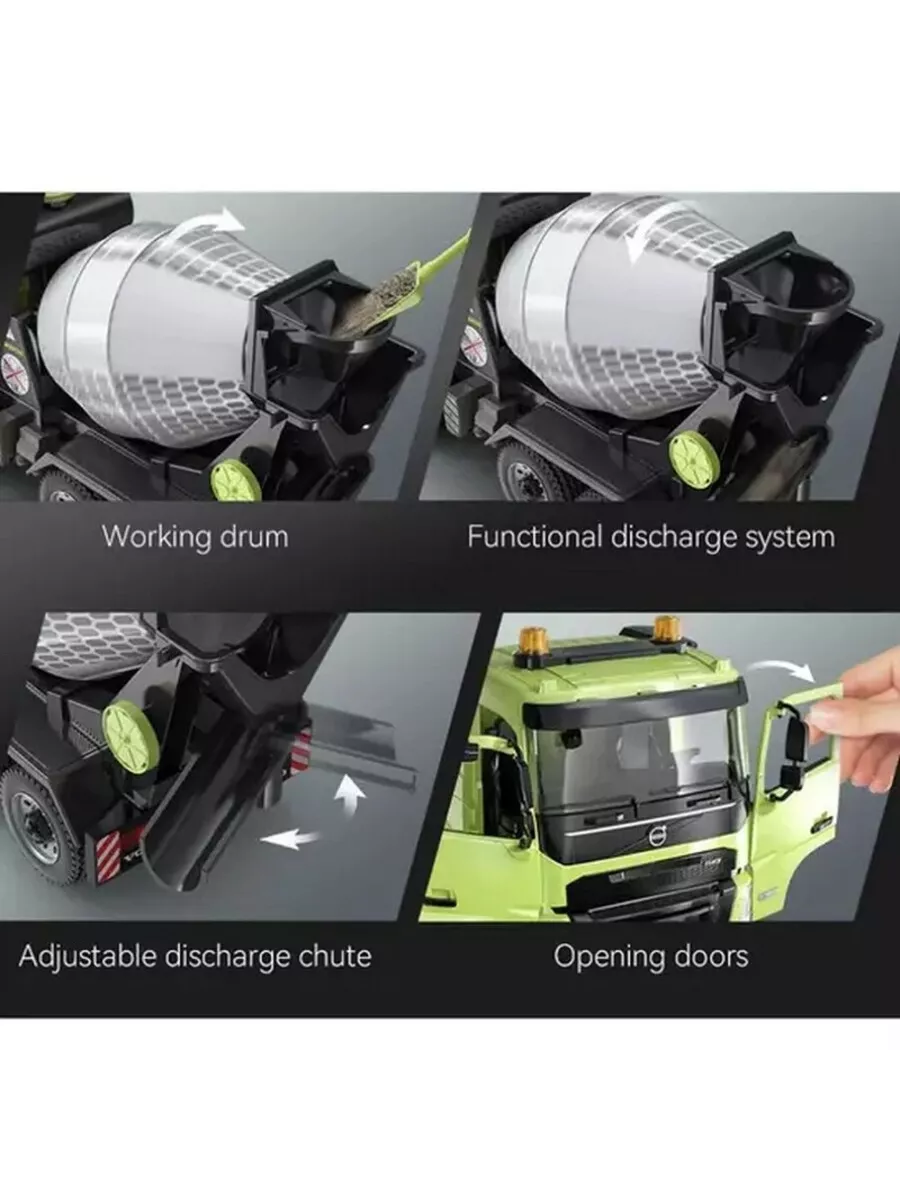 Working drum

Functional discharge system

Adjustable discharge chute

Opening doors