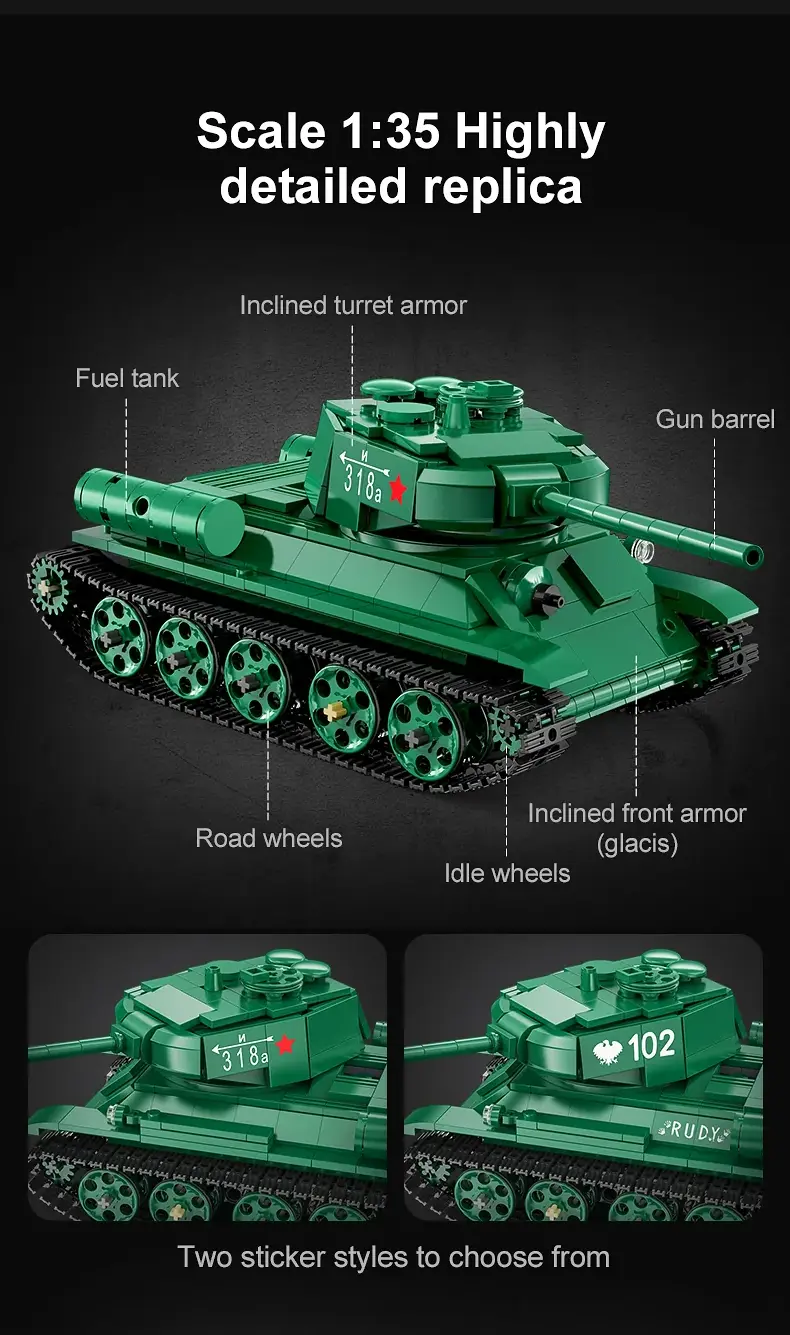 Scale 1:35 Highly detailed replica

Inclined turret armor

Fuel tank

Gun barrel

и

318a

Road wheels

Inclined front armor (glacis)

Idle wheels

и

318a

102

RUDY

Two sticker styles to choose from